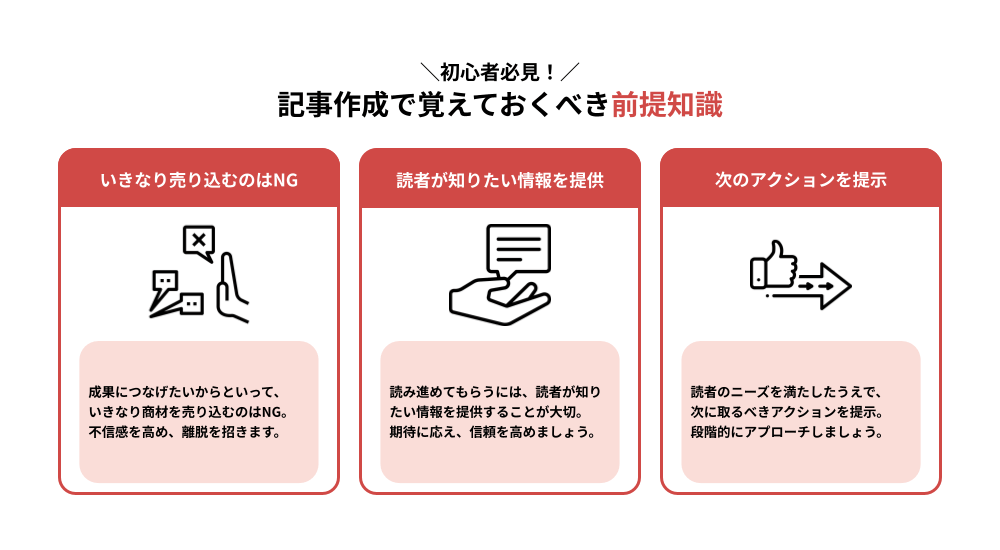 ＼初心者必見！／

記事作成で覚えておくべき前提知識

いきなり売り込むのはNG

成果につなげたいからといって、いきなり商材を売り込むのはNG。不信感を高め、離脱を招きます。

読者が知りたい情報を提供

読み進めてもらうには、読者が知りたい情報を提供することが大切。期待に応え、信頼を高めましょう。

次のアクションを提示

読者のニーズを満たしたうえで、次に取るべきアクションを提示。段階的にアプローチしましょう。